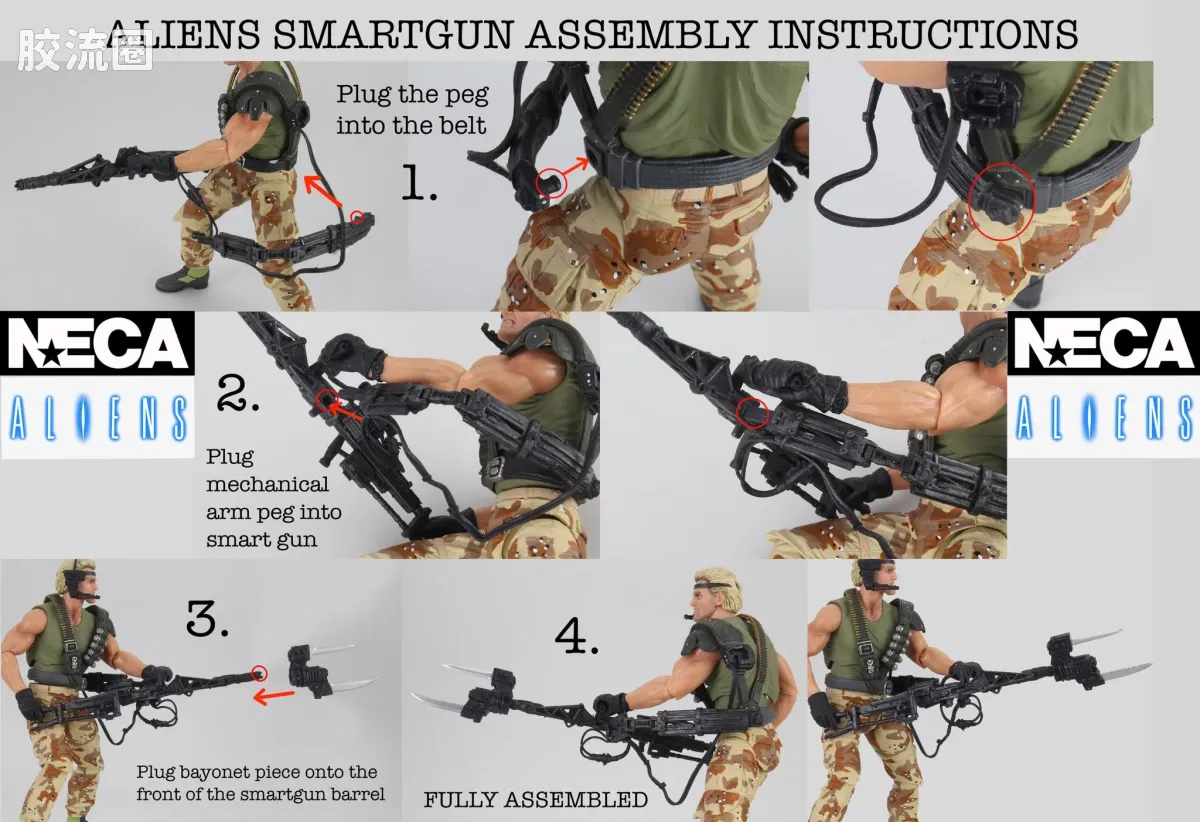 胶流圈

ALIENS SMARTGUN ASSEMBLY INSTRUCTIONS

Plug the peg into the belt

1.

NECA

ALIENS

2.

Plug mechanical arm peg into smart gun

NECA

ALIENS

3.

Plug bayonet piece onto the front of the smartgun barrel

4.

FULLY ASSEMBLED